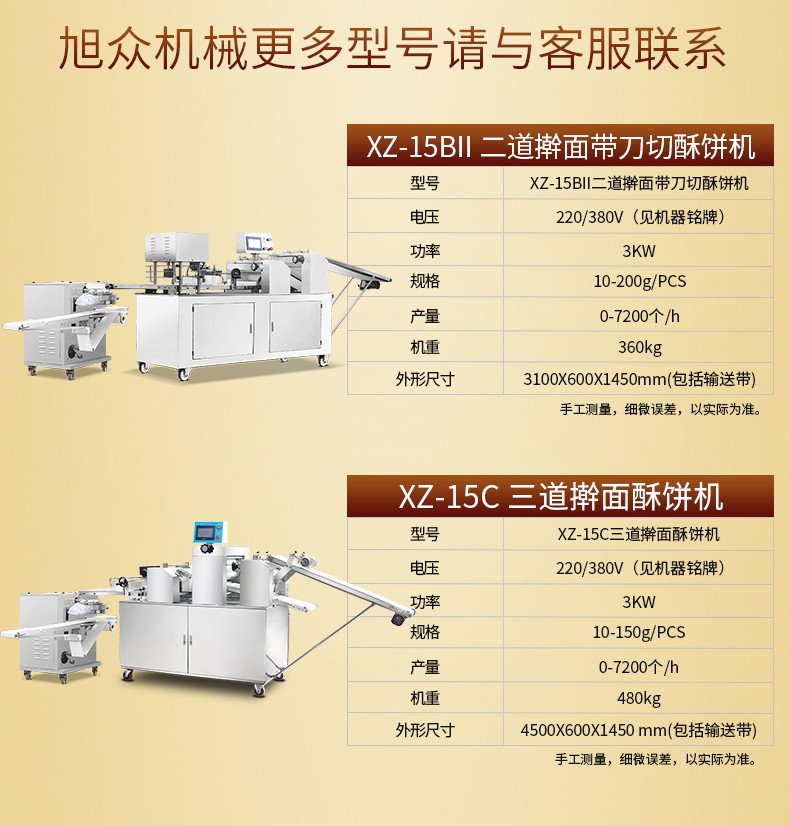 旭众机械更多型号请与客服联系

XZ-15BII 二道擀面带刀切酥饼机

| 型号 | XZ-15BII二道擀面带刀切酥饼机 |
|---|---|
| 电压 | 220/380V（见机器铭牌） |
| 功率 | 3KW |
| 规格 | 10-200g/PCS |
| 产量 | 0-7200个/h |
| 机重 | 360kg |
| 外形尺寸 | 3100X600X1450mm(包括输送带) |

手工测量，细微误差，以实际为准。

XZ-15C 三道擀面酥饼机

| 型号 | XZ-15C三道擀面酥饼机 |
|---|---|
| 电压 | 220/380V（见机器铭牌） |
| 功率 | 3KW |
| 规格 | 10-150g/PCS |
| 产量 | 0-7200个/h |
| 机重 | 480kg |
| 外形尺寸 | 4500X600X1450 mm(包括输送带) |

手工测量，细微误差，以实际为准。