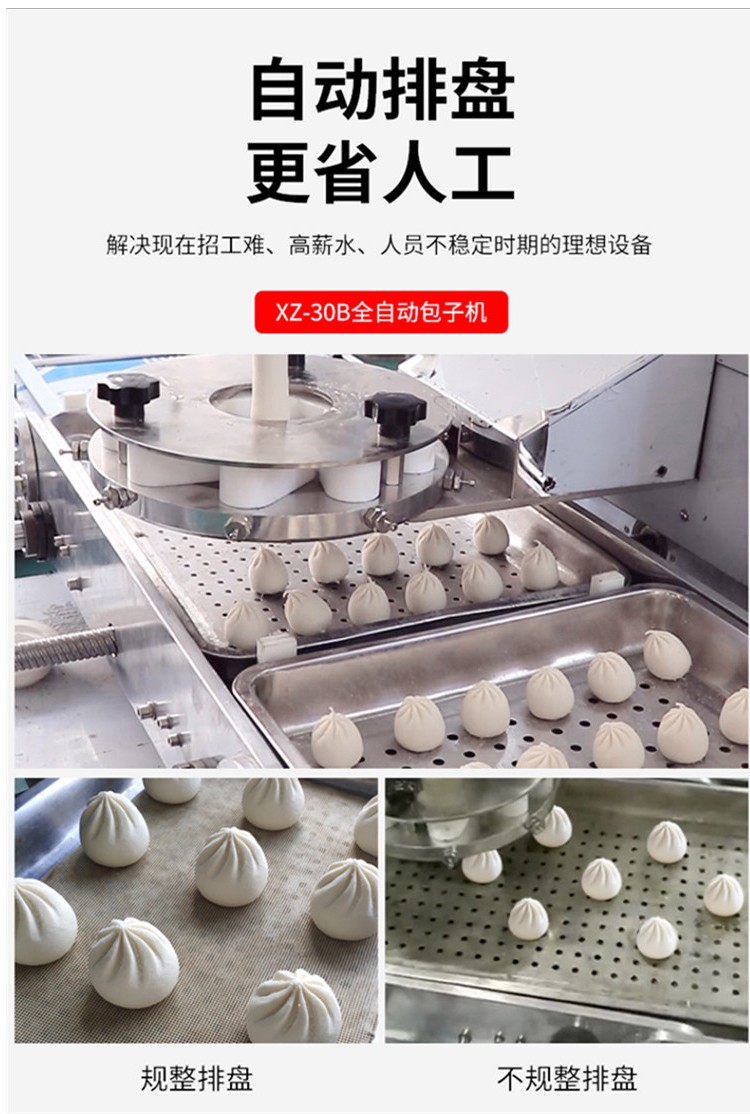 自动排盘
更省人工

解决现在招工难、高薪水、人员不稳定时期的理想设备

XZ-30B全自动包子机

规整排盘

不规整排盘